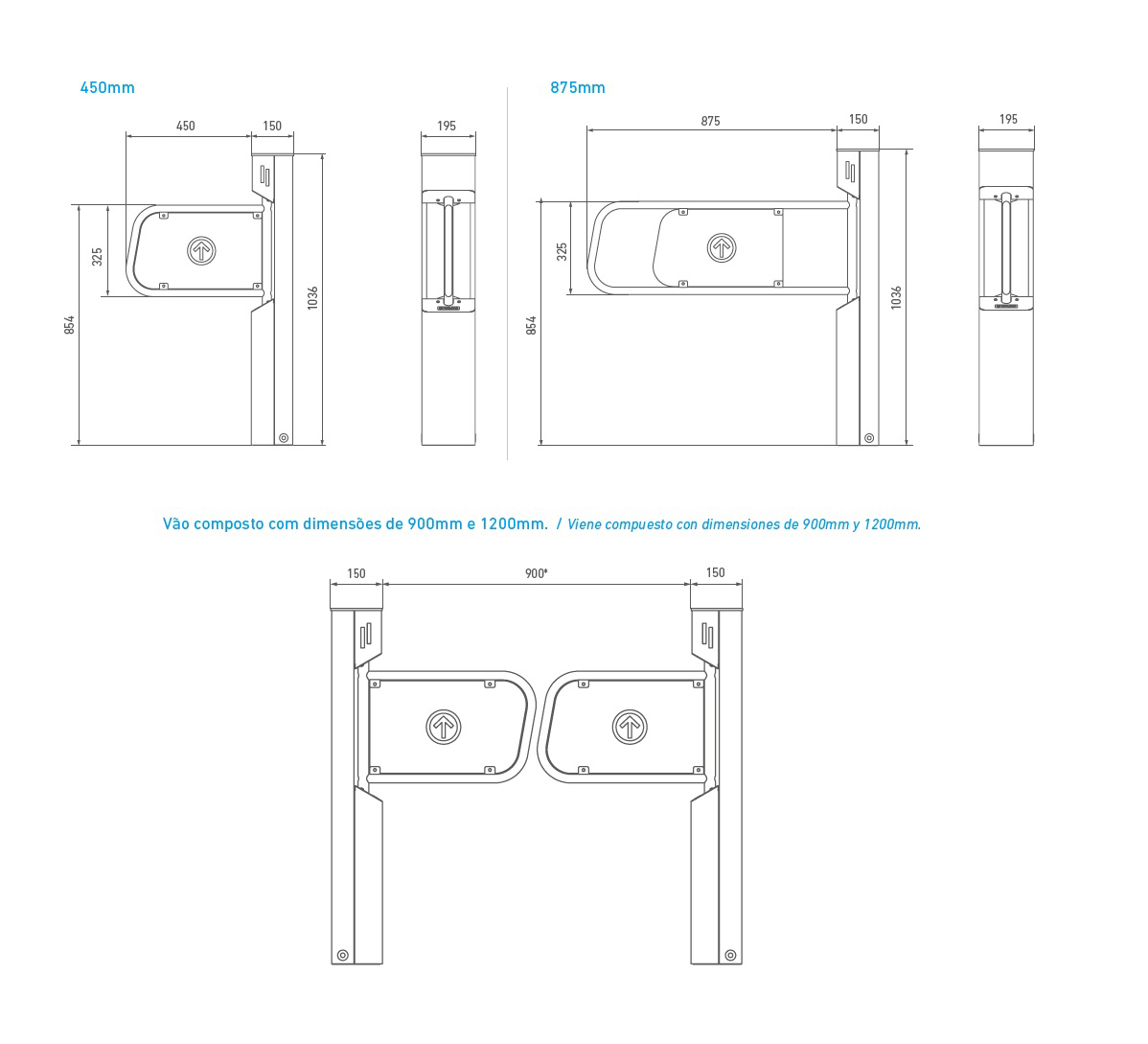 450mm

450
150
195
325
854
1036

875mm

875
150
195
325
854
1036

Vão composto com dimensões de 900mm e 1200mm. / Viene compuesto con dimensiones de 900mm y 1200mm.

150
900*
150